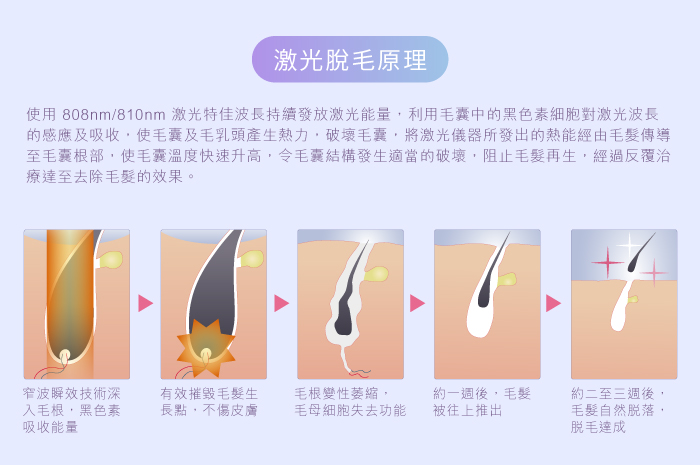 激光脫毛原理

使用 808nm/810nm 激光特佳波長持續發放激光能量，利用毛囊中的黑色素細胞對激光波長的感應及吸收，使毛囊及毛乳頭產生熱力，破壞毛囊，將激光儀器所發出的熱能經由毛髮傳導至毛囊根部，使毛囊溫度快速升高，令毛囊結構發生適當的破壞，阻止毛髮再生，經過反覆治療達至去除毛髮的效果。

窄波瞬效技術深入毛根，黑色素吸收能量

有效摧毀毛髮生長點，不傷皮膚

毛根變性萎縮，毛母細胞失去功能

約一週後，毛髮被往上推出

約二至三週後，毛髮自然脫落，脫毛達成